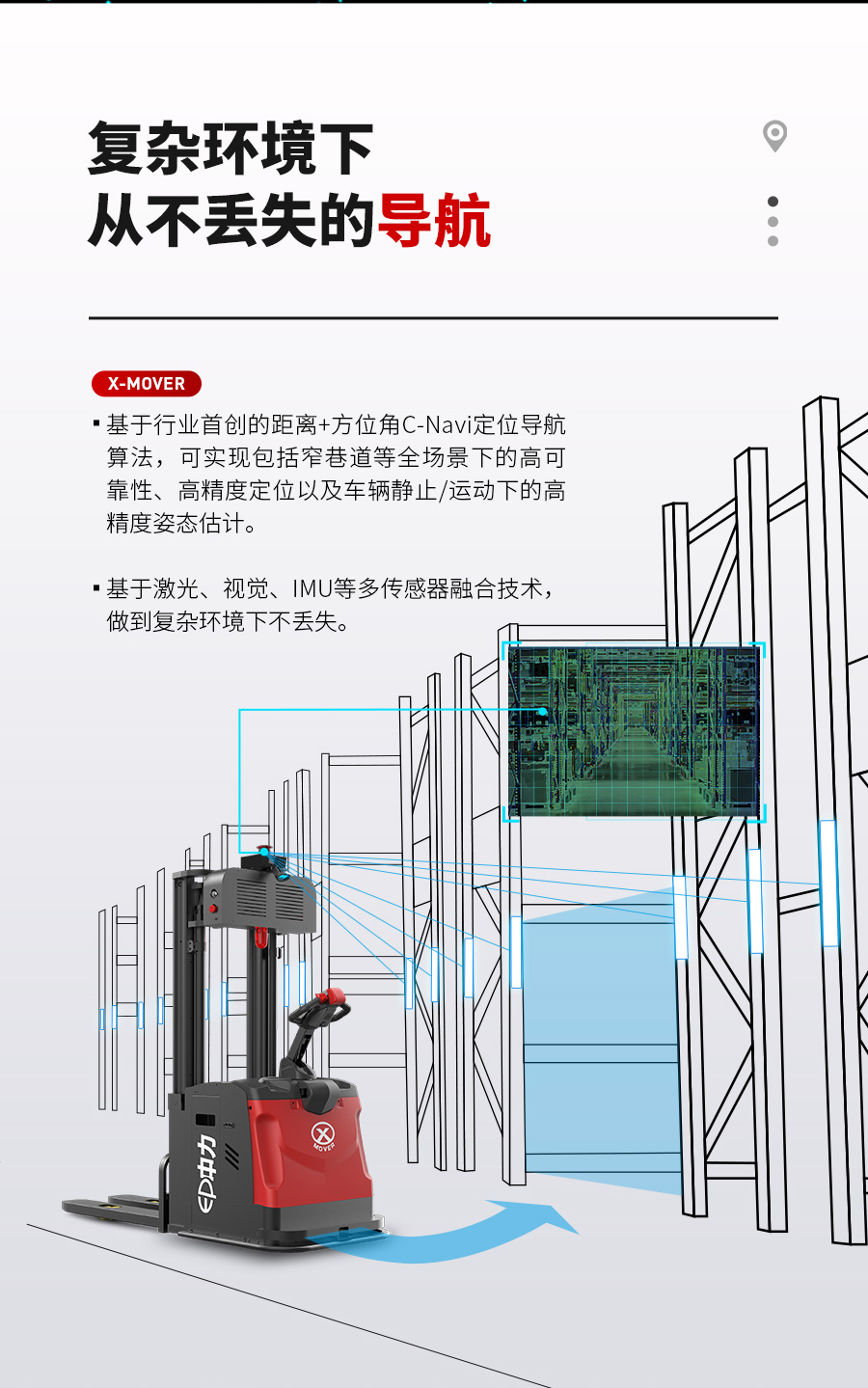 复杂环境下
从不丢失的导航

X-MOVER

▪ 基于行业首创的距离+方位角C-Navi定位导航算法，可实现包括窄巷道等全场景下的高可靠性、高精度定位以及车辆静止/运动下的高精度姿态估计。

▪ 基于激光、视觉、IMU等多传感器融合技术，做到复杂环境下不丢失。

X MOVER

EP中力